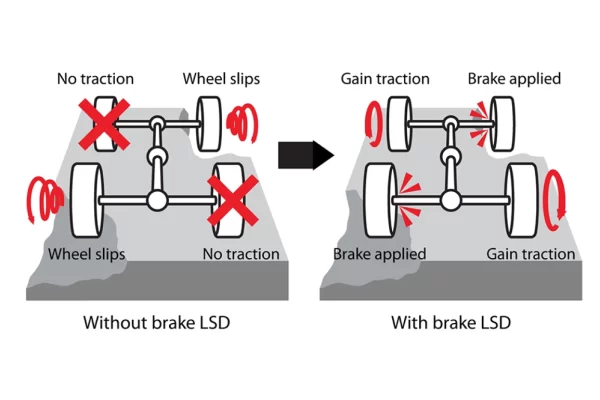 No traction
Wheel slips
Wheel slips
No traction
Without brake LSD

Gain traction
Brake applied
Brake applied
Gain traction
With brake LSD